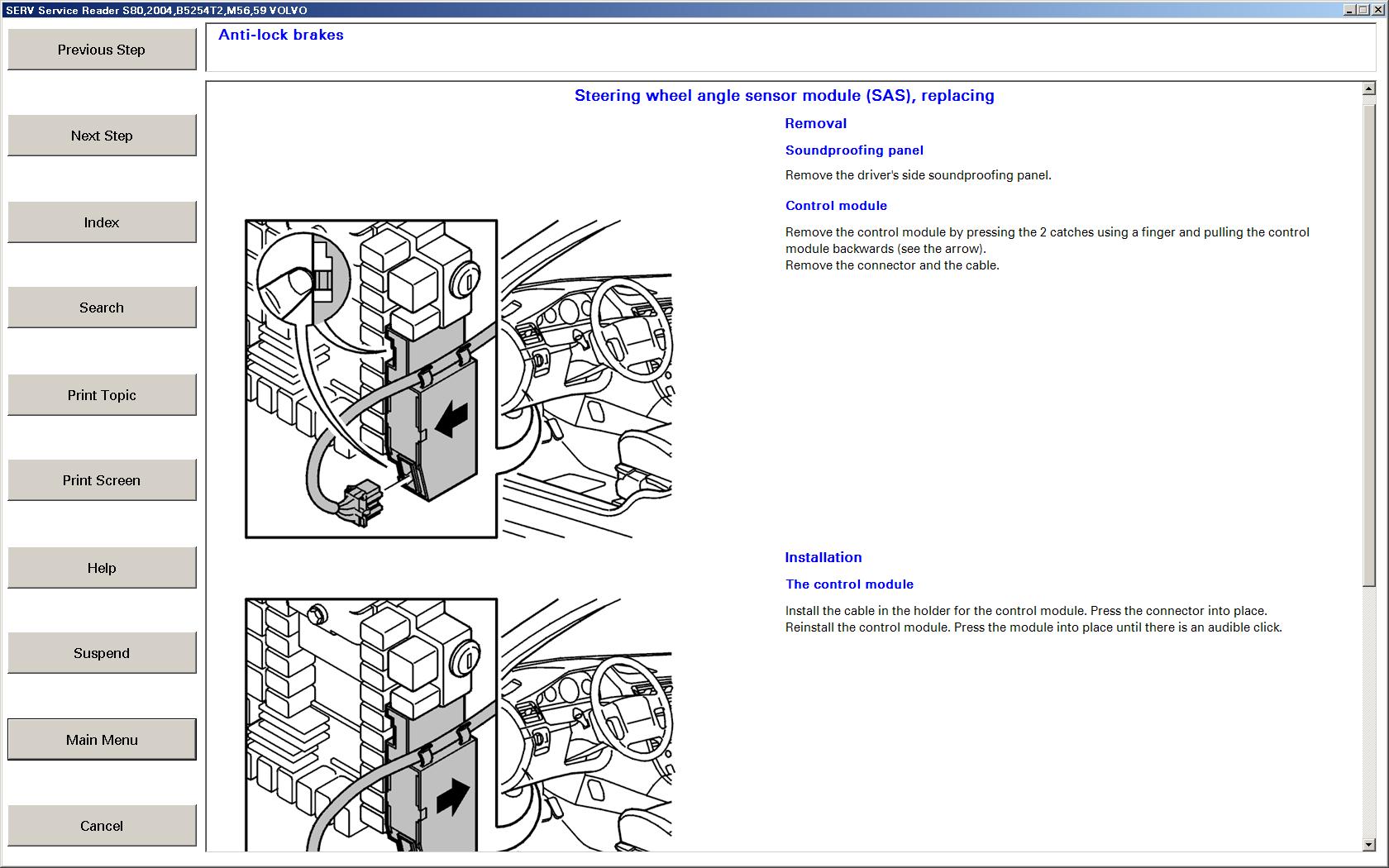 SERV Service Reader S80,2004,B5254T2,M56,59 VOLVO

Previous Step

Next Step

Index

Search

Print Topic

Print Screen

Help

Suspend

Main Menu

Cancel

Anti-lock brakes

Steering wheel angle sensor module (SAS), replacing

Removal

Soundproofing panel

Remove the driver's side soundproofing panel.

Control module

Remove the control module by pressing the 2 catches using a finger and pulling the control module backwards (see the arrow).
Remove the connector and the cable.

Installation

The control module

Install the cable in the holder for the control module. Press the connector into place.
Reinstall the control module. Press the module into place until there is an audible click.